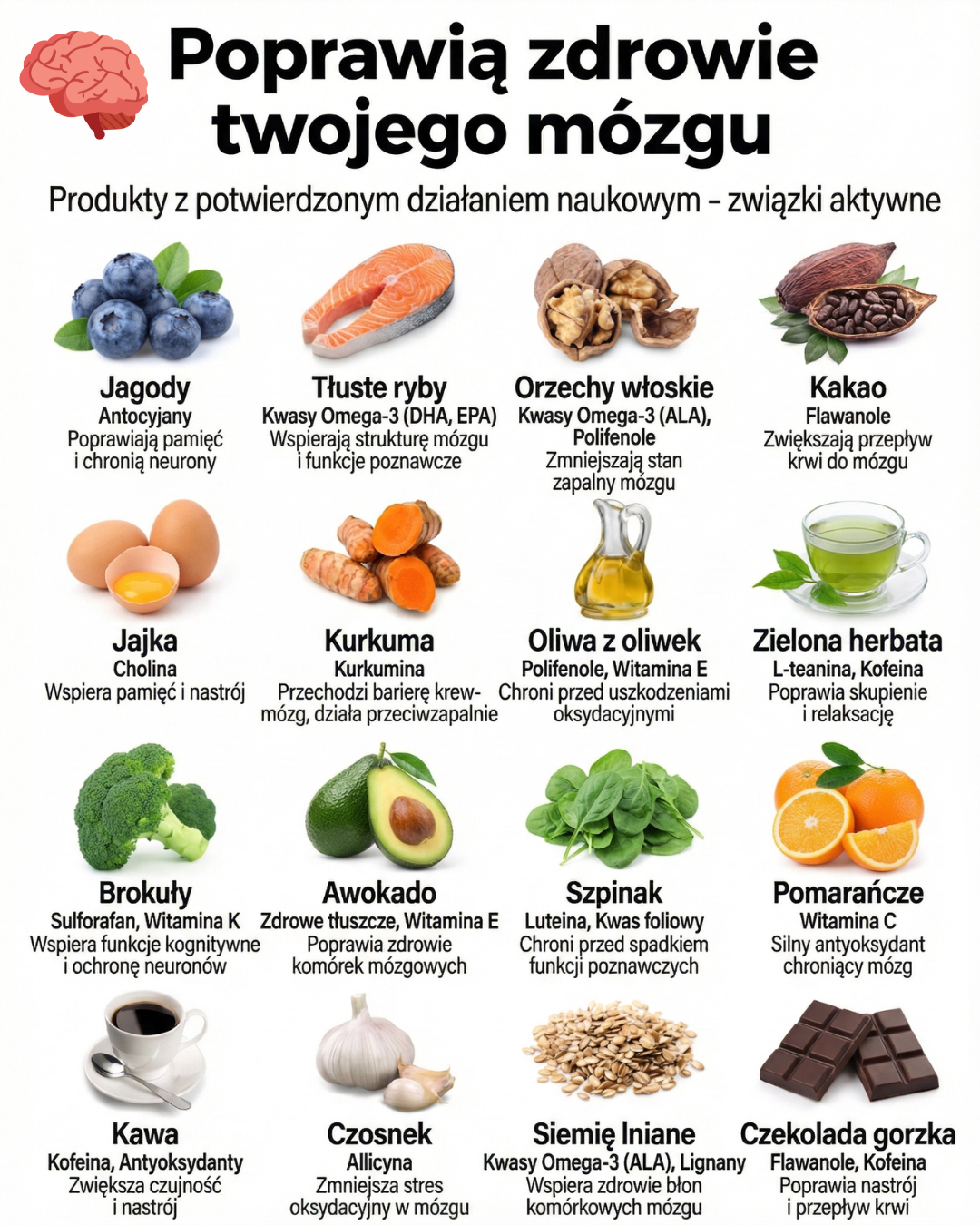 Poprawią zdrowie twojego mózgu

Produkty z potwierdzonym działaniem naukowym – związki aktywne

Jagody
Antocyjany
Poprawiają pamięć i chronią neurony

Tłuste ryby
Kwasy Omega-3 (DHA, EPA)
Wspierają strukturę mózgu i funkcje poznawcze

Orzechy włoskie
Kwasy Omega-3 (ALA), Polifenole
Zmniejszają stan zapalny mózgu

Kakao
Flawanole
Zwiększają przepływ krwi do mózgu

Jajka
Cholina
Wspiera pamięć i nastrój

Kurkuma
Kurkumina
Przechodzi barierę krew-mózg, działa przeciwzapalnie

Oliwa z oliwek
Polifenole, Witamina E
Chroni przed uszkodzeniami oksydacyjnymi

Zielona herbata
L-teanina, Kofeina
Poprawia skupienie i relaksację

Brokuły
Sulforafan, Witamina K
Wspiera funkcje kognitywne i ochronę neuronów

Awokado
Zdrowe tłuszcze, Witamina E
Poprawia zdrowie komórek mózgowych

Szpinak
Luteina, Kwas foliowy
Chroni przed spadkiem funkcji poznawczych

Pomarańcze
Witamina C
Silny antyoksydant chroniący mózg

Kawa
Kofeina, Antyoksydanty
Zwiększa czujność i nastrój

Czosnek
Allicyna
Zmniejsza stres oksydacyjny w mózgu

Siemię lniane
Kwasy Omega-3 (ALA), Lignany
Wspiera zdrowie błon komórkowych mózgu

Czekolada gorzka
Flawanole, Kofeina
Poprawia nastrój i przepływ krwi