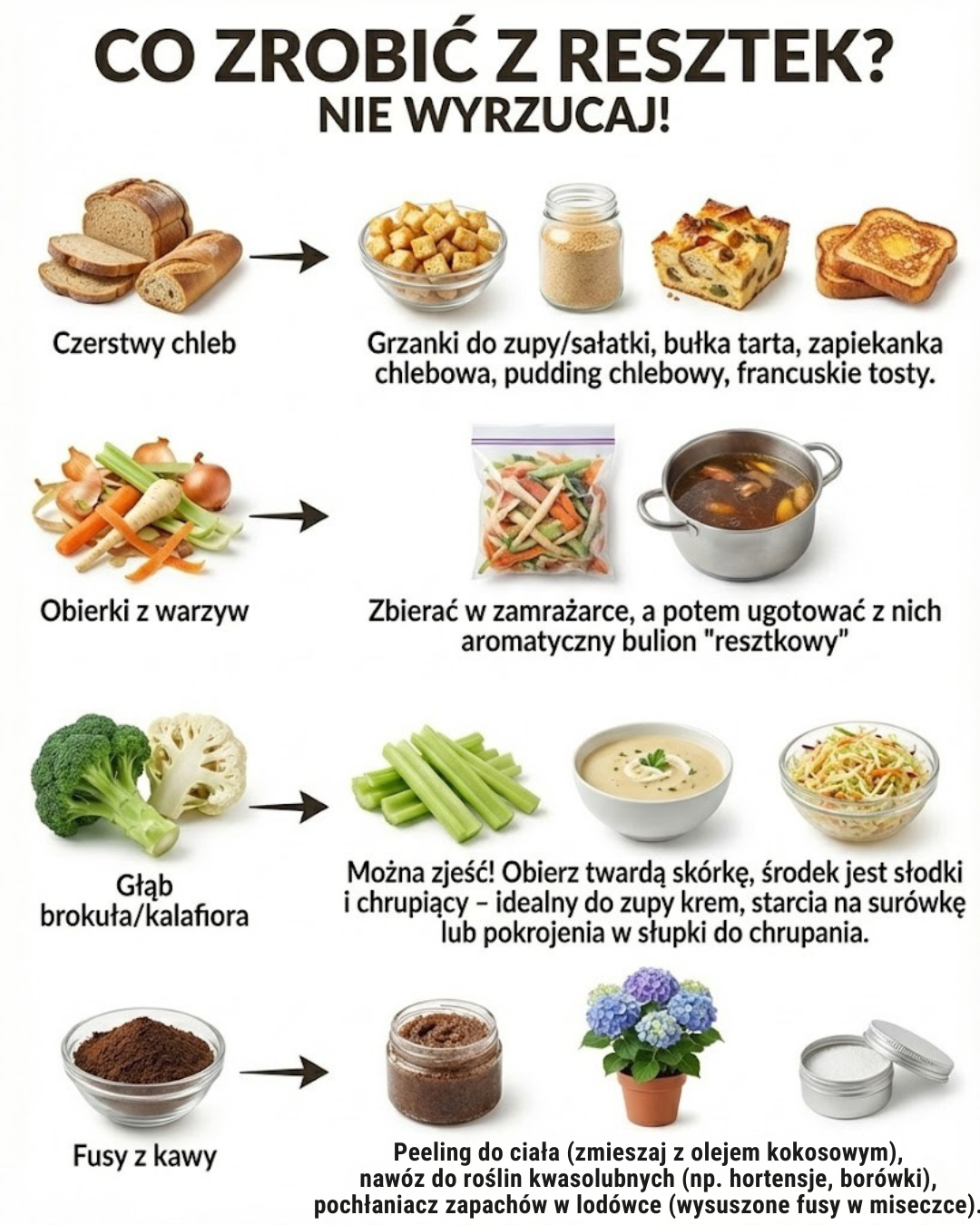 CO ZROBIĆ Z RESZTEK?
NIE WYRZUCAJ!

Czerstwy chleb

Grzanki do zupy/sałatki, bułka tarta, zapiekanka chlebowa, pudding chlebowy, francuskie tosty.

Obierki z warzyw

Zbierać w zamrażarce, a potem ugotować z nich aromatyczny bulion "resztkowy"

Głąb brokuła/kalafiora

Można zjeść! Obierz twardą skórkę, środek jest słodki i chrupiący – idealny do zupy krem, starcia na surówkę lub pokrojenia w słupki do chrupania.

Fusy z kawy

Peeling do ciała (zmieszaj z olejem kokosowym), nawóz do roślin kwasolubnych (np. hortensje, borówki), pochłaniacz zapachów w lodówce (wysuszone fusy w miseczce).