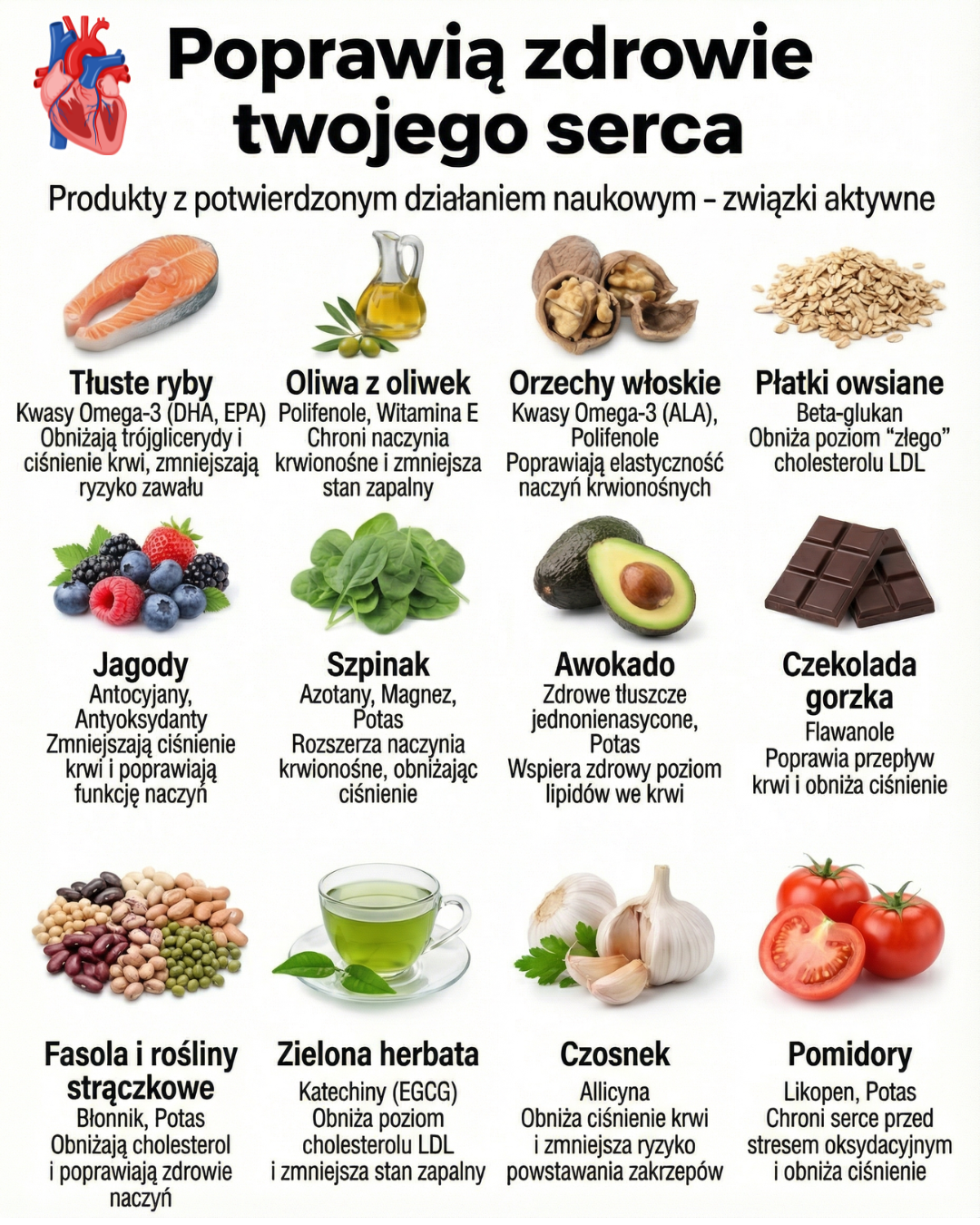 Poprawią zdrowie twojego serca

Produkty z potwierdzonym działaniem naukowym – związki aktywne

Tłuste ryby
Kwasy Omega-3 (DHA, EPA)
Obniżają trójglicerydy i ciśnienie krwi, zmniejszają ryzyko zawału

Oliwa z oliwek
Polifenole, Witamina E
Chroni naczynia krwionośne i zmniejsza stan zapalny

Orzechy włoskie
Kwasy Omega-3 (ALA), Polifenole
Poprawiają elastyczność naczyń krwionośnych

Płatki owsiane
Beta-glukan
Obniża poziom "złego" cholesterolu LDL

Jagody
Antocyjany, Antyoksydanty
Zmniejszają ciśnienie krwi i poprawiają funkcję naczyń

Szpinak
Azotany, Magnez, Potas
Rozszerza naczynia krwionośne, obniżając ciśnienie

Awokado
Zdrowe tłuszcze jednonienasycone, Potas
Wspiera zdrowy poziom lipidów we krwi

Czekolada gorzka
Flawanole
Poprawia przepływ krwi i obniża ciśnienie

Fasola i rośliny strączkowe
Błonnik, Potas
Obniżają cholesterol i poprawiają zdrowie naczyń

Zielona herbata
Katechiny (EGCG)
Obniża poziom cholesterolu LDL i zmniejsza stan zapalny

Czosnek
Allicyna
Obniża ciśnienie krwi i zmniejsza ryzyko powstawania zakrzepów

Pomidory
Likopen, Potas
Chroni serce przed stresem oksydacyjnym i obniża ciśnienie