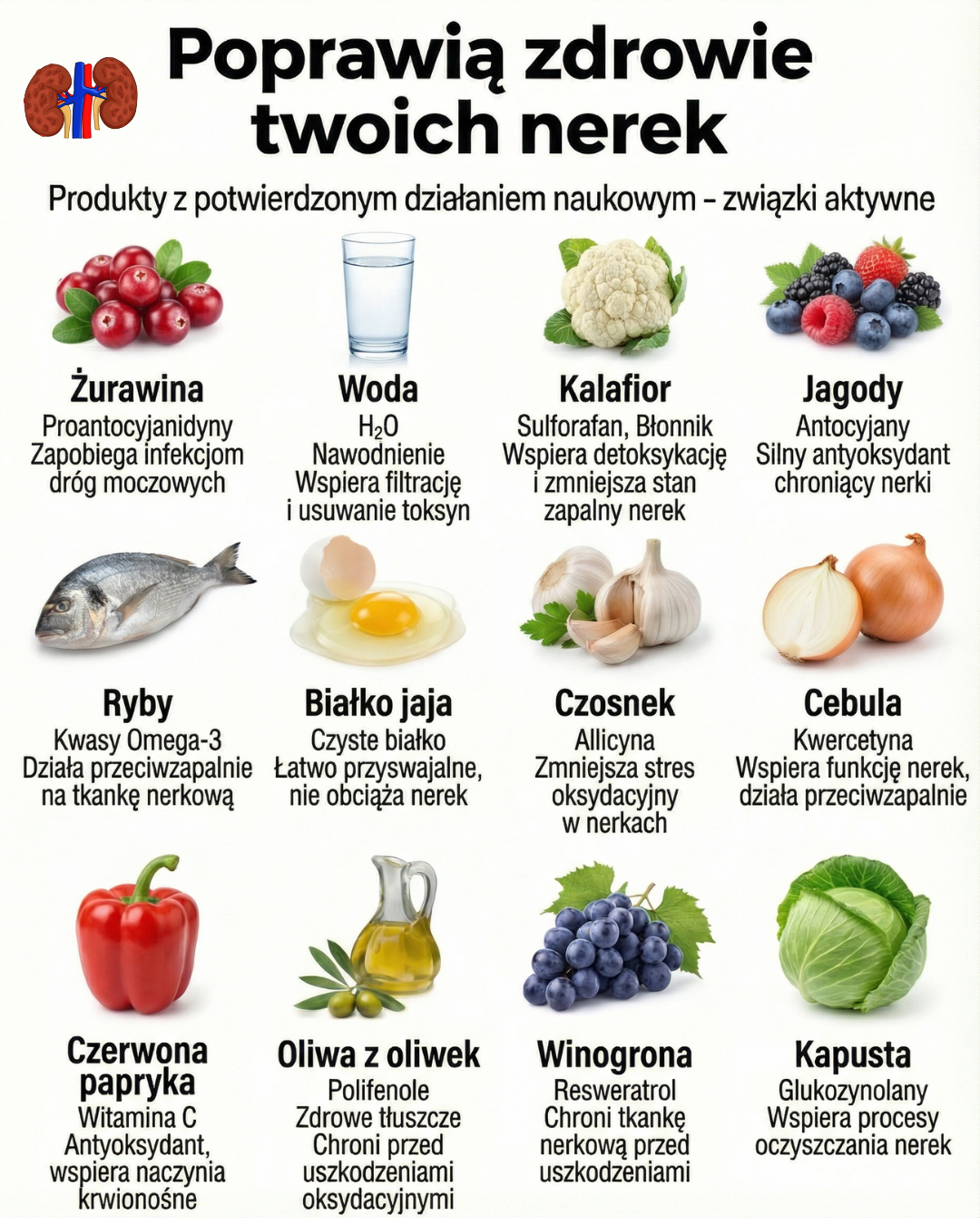 Poprawią zdrowie twoich nerek

Produkty z potwierdzonym działaniem naukowym – związki aktywne

Żurawina
Proantocyjanidyny
Zapobiega infekcjom dróg moczowych

Woda
$H_2O$
Nawodnienie
Wspiera filtrację i usuwanie toksyn

Kalafior
Sulforafan, Błonnik
Wspiera detoksykację i zmniejsza stan zapalny nerek

Jagody
Antocyjany
Silny antyoksydant chroniący nerki

Ryby
Kwasy Omega-3
Działa przeciwzapalnie na tkankę nerkową

Białko jaja
Czyste białko
Łatwo przyswajalne, nie obciąża nerek

Czosnek
Allicyna
Zmniejsza stres oksydacyjny w nerkach

Cebula
Kwercetyna
Wspiera funkcję nerek, działa przeciwzapalnie

Czerwona papryka
Witamina C
Antyoksydant, wspiera naczynia krwionośne

Oliwa z oliwek
Polifenole
Zdrowe tłuszcze
Chroni przed uszkodzeniami oksydacyjnymi

Winogrona
Resweratrol
Chroni tkankę nerkową przed uszkodzeniami

Kapusta
Glukozynolany
Wspiera procesy oczyszczania nerek