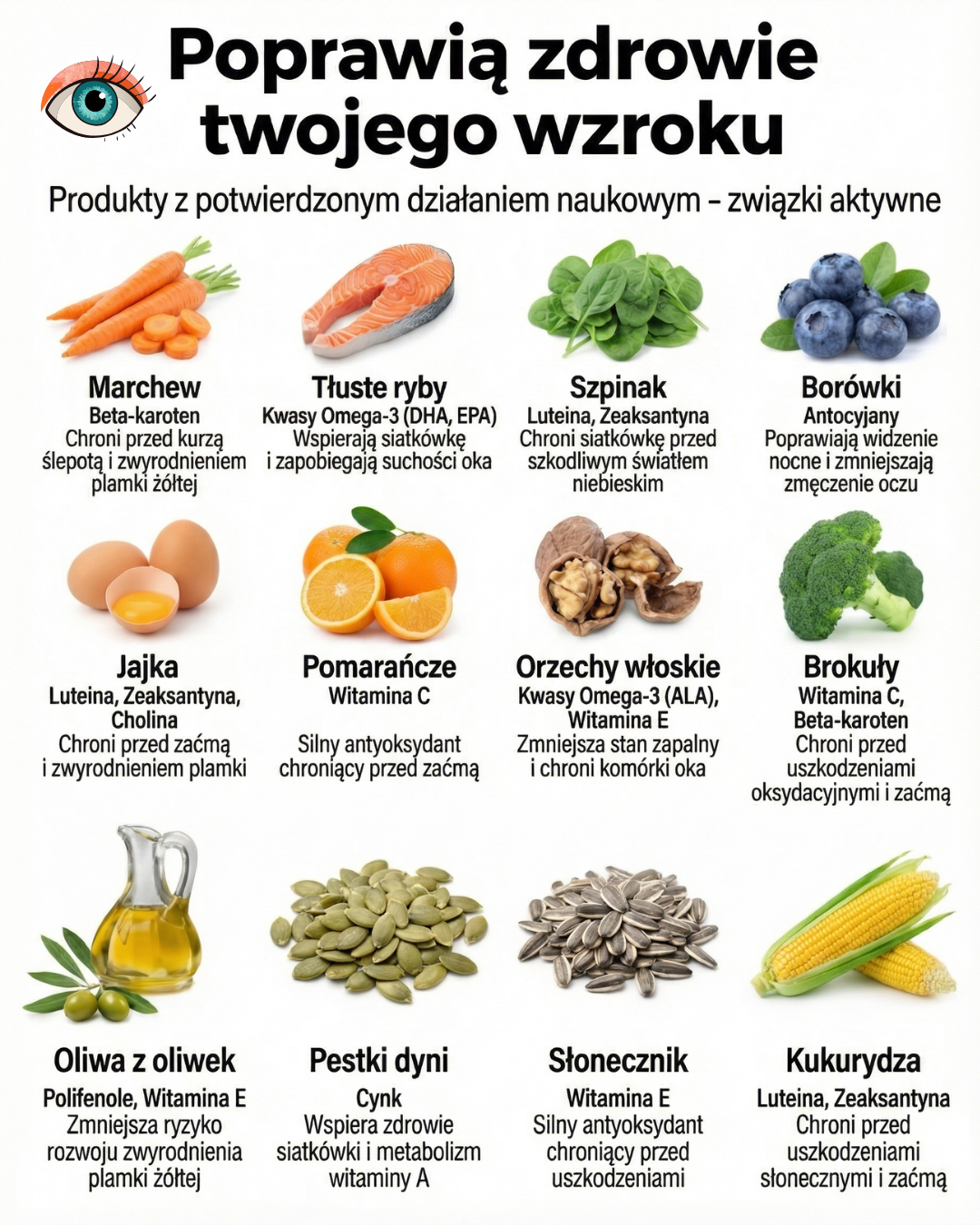 Poprawią zdrowie twojego wzroku

Produkty z potwierdzonym działaniem naukowym – związki aktywne

Marchew
Beta-karoten
Chroni przed kurzą ślepotą i zwyrodnieniem plamki żółtej

Tłuste ryby
Kwasy Omega-3 (DHA, EPA)
Wspierają siatkówkę i zapobiegają suchości oka

Szpinak
Luteina, Zeaksantyna
Chroni siatkówkę przed szkodliwym światłem niebieskim

Borówki
Antocyjany
Poprawiają widzenie nocne i zmniejszają zmęczenie oczu

Jajka
Luteina, Zeaksantyna, Cholina
Chroni przed zaćmą i zwyrodnieniem plamki

Pomarańcze
Witamina C
Silny antyoksydant chroniący przed zaćmą

Orzechy włoskie
Kwasy Omega-3 (ALA), Witamina E
Zmniejsza stan zapalny i chroni komórki oka

Brokuły
Witamina C, Beta-karoten
Chroni przed uszkodzeniami oksydacyjnymi i zaćmą

Oliwa z oliwek
Polifenole, Witamina E
Zmniejsza ryzyko rozwoju zwyrodnienia plamki żółtej

Pestki dyni
Cynk
Wspiera zdrowie siatkówki i metabolizm witaminy A

Słonecznik
Witamina E
Silny antyoksydant chroniący przed uszkodzeniami

Kukurydza
Luteina, Zeaksantyna
Chroni przed uszkodzeniami słonecznymi i zaćmą