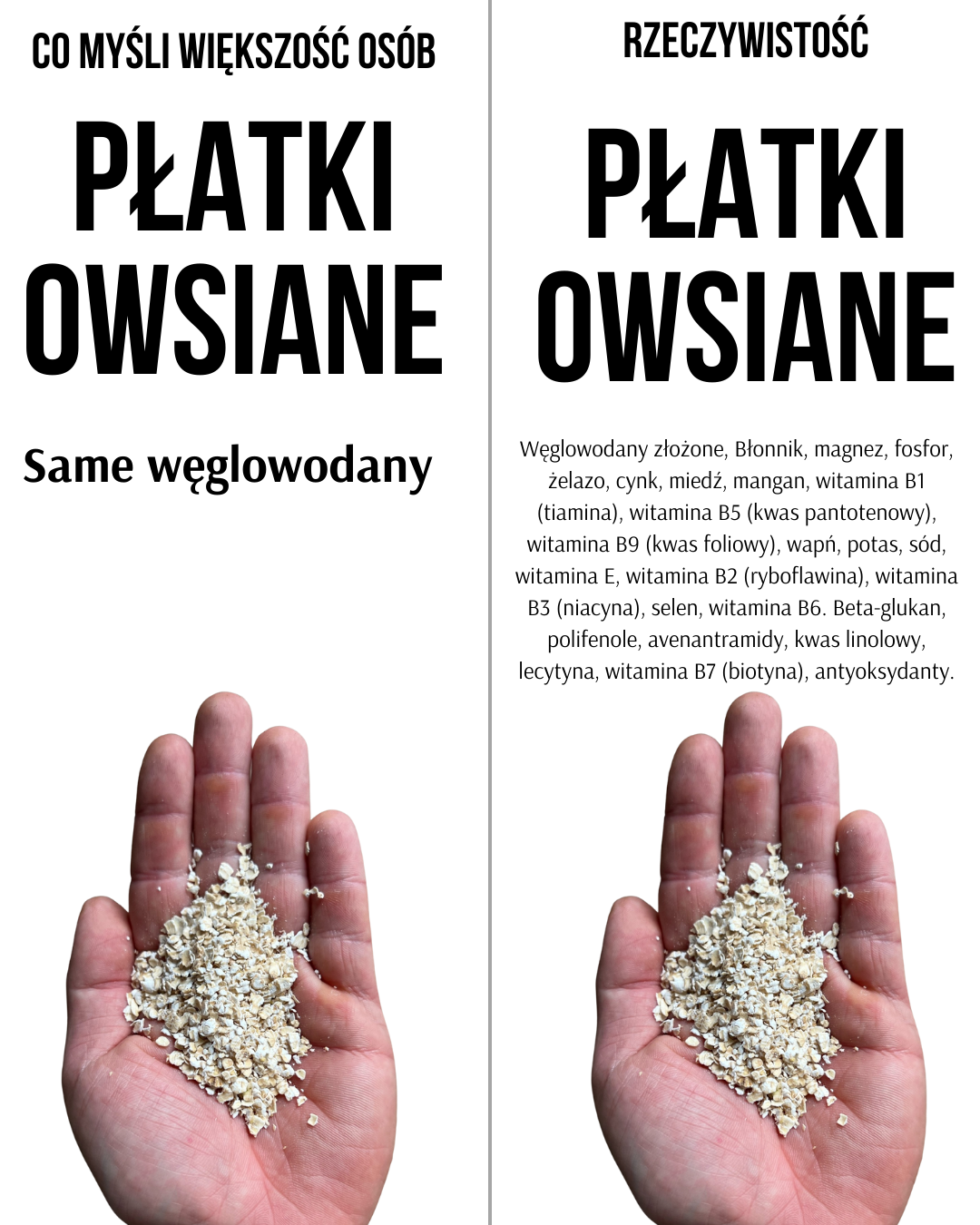 CO MYŚLI WIĘKSZOŚĆ OSÓB

PŁATKI OWSIANE

Same węglowodany

RZECZYWISTOŚĆ

PŁATKI OWSIANE

Węglowodany złożone, Błonnik, magnez, fosfor, żelazo, cynk, miedź, mangan, witamina B1 (tiamina), witamina B5 (kwas pantotenowy), witamina B9 (kwas foliowy), wapń, potas, sód, witamina E, witamina B2 (ryboflawina), witamina B3 (niacyna), selen, witamina B6. Beta-glukan, polifenole, avenantramidy, kwas linolowy, lecytyna, witamina B7 (biotyna), antyoksydanty.