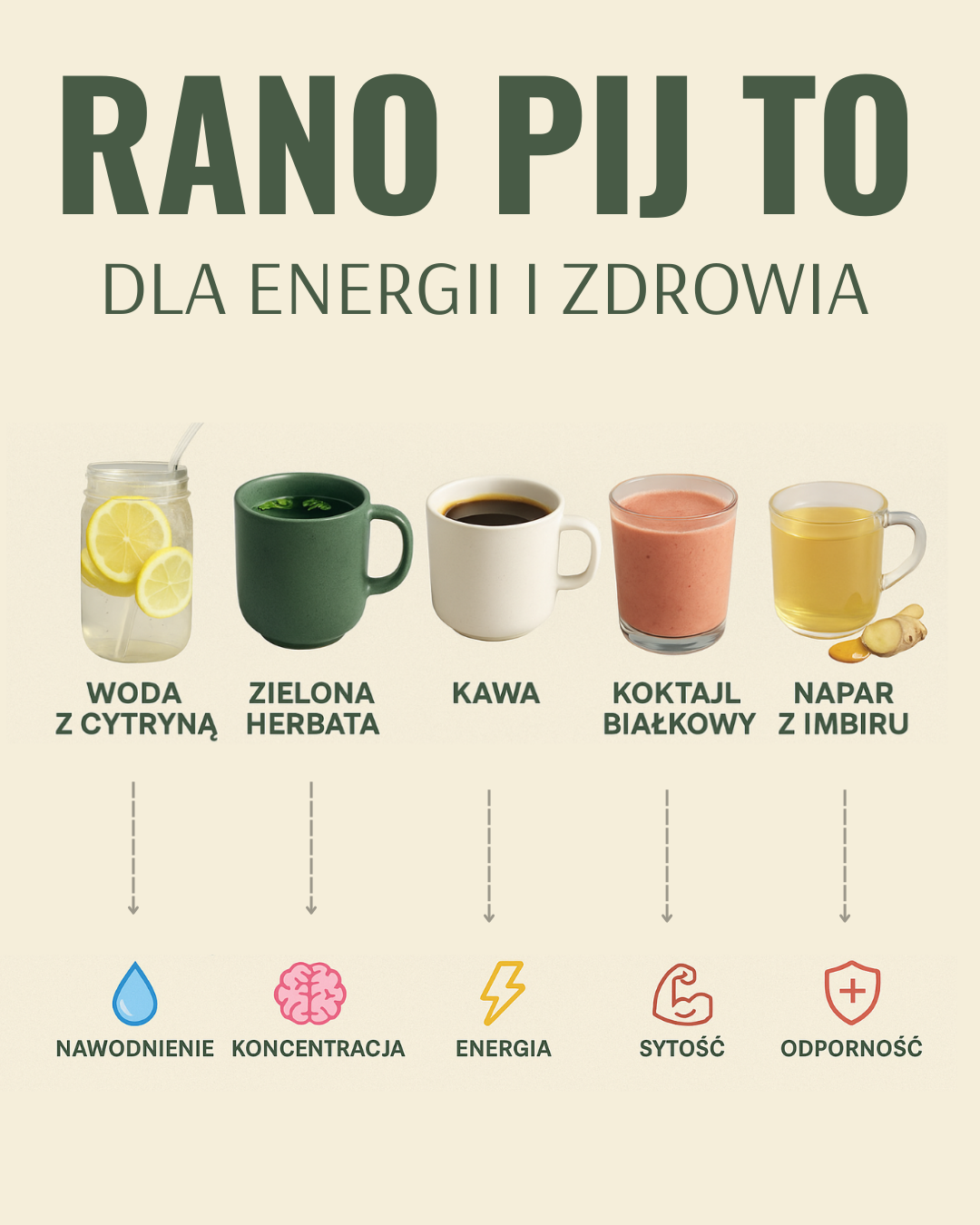 RANO PIJ TO

DLA ENERGII I ZDROWIA

WODA Z CYTRYNĄ

ZIELONA HERBATA

KAWA

KOKTAJL BIAŁKOWY

NAPAR Z IMBIRU

NAWODNIENIE

KONCENTRACJA

ENERGIA

SYTOŚĆ

ODPORNOŚĆ