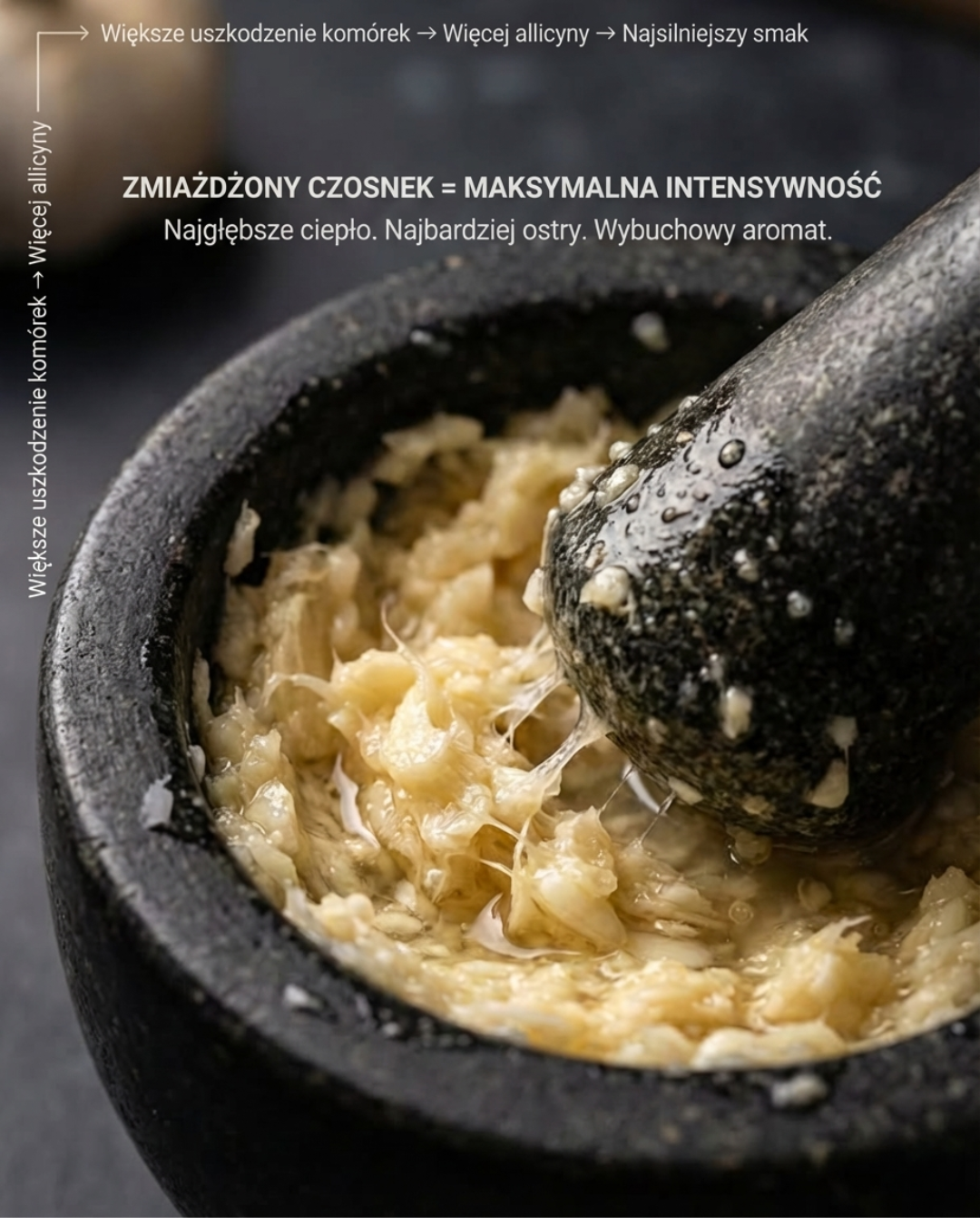 Większe uszkodzenie komórek → Więcej allicyny

→ Większe uszkodzenie komórek → Więcej allicyny → Najsilniejszy smak

ZMIAŻDŻONY CZOSNEK = MAKSYMALNA INTENSYWNOŚĆ
Najgłębsze ciepło. Najbardziej ostry. Wybuchowy aromat.