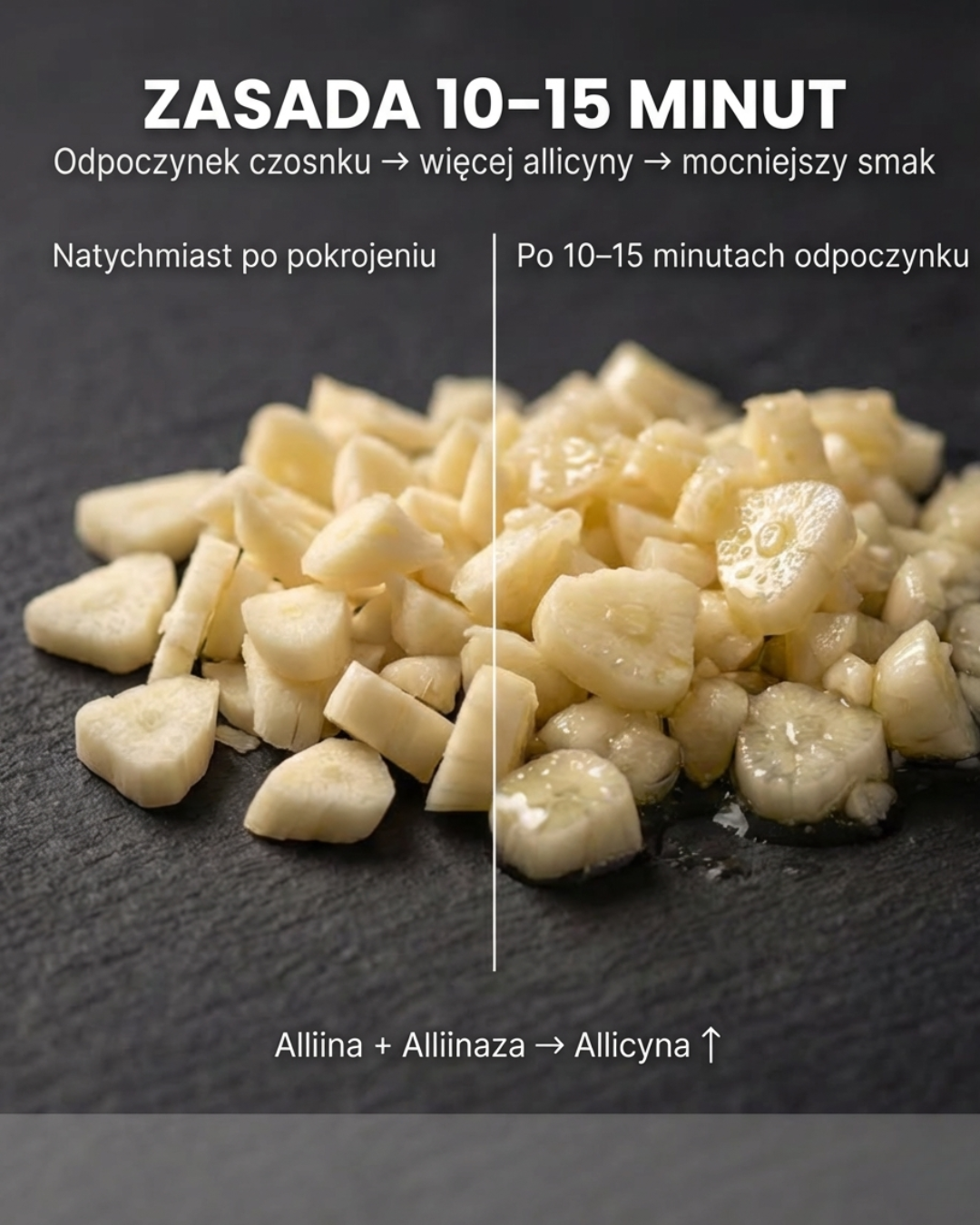 ZASADA 10–15 MINUT
Odpoczynek czosnku → więcej allicyny → mocniejszy smak

Natychmiast po pokrojeniu

Po 10–15 minutach odpoczynku

Alliina + Alliinaza → Allicyna ↑