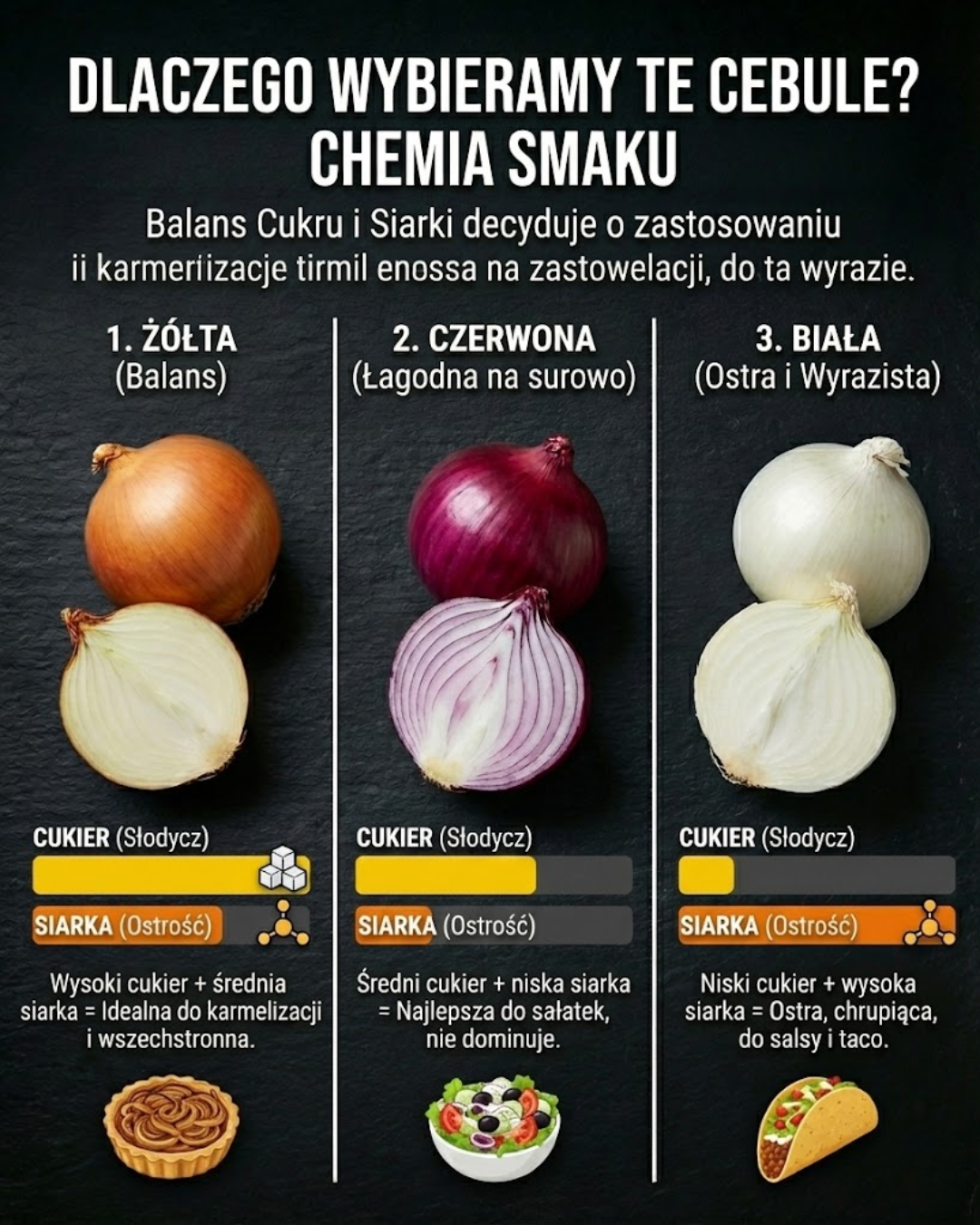 DLACZEGO WYBIERAMY TE CEBULE?
CHEMIA SMAKU

Balans Cukru i Siarki decyduje o zastosowaniu ii karmeriizacje tirmil enossa na zastowelacji, do ta wyrazie.

1. ŻÓŁTA
(Balans)

CUKIER (Słodycz)

SIARKA (Ostrość)

Wysoki cukier + średnia siarka = Idealna do karmelizacji i wszechstronna.

2. CZERWONA
(Łagodna na surowo)

CUKIER (Słodycz)

SIARKA (Ostrość)

Średni cukier + niska siarka = Najlepsza do sałatek, nie dominuje.

3. BIAŁA
(Ostra i Wyrazista)

CUKIER (Słodycz)

SIARKA (Ostrość)

Niski cukier + wysoka siarka = Ostra, chrupiąca, do salsy i taco.