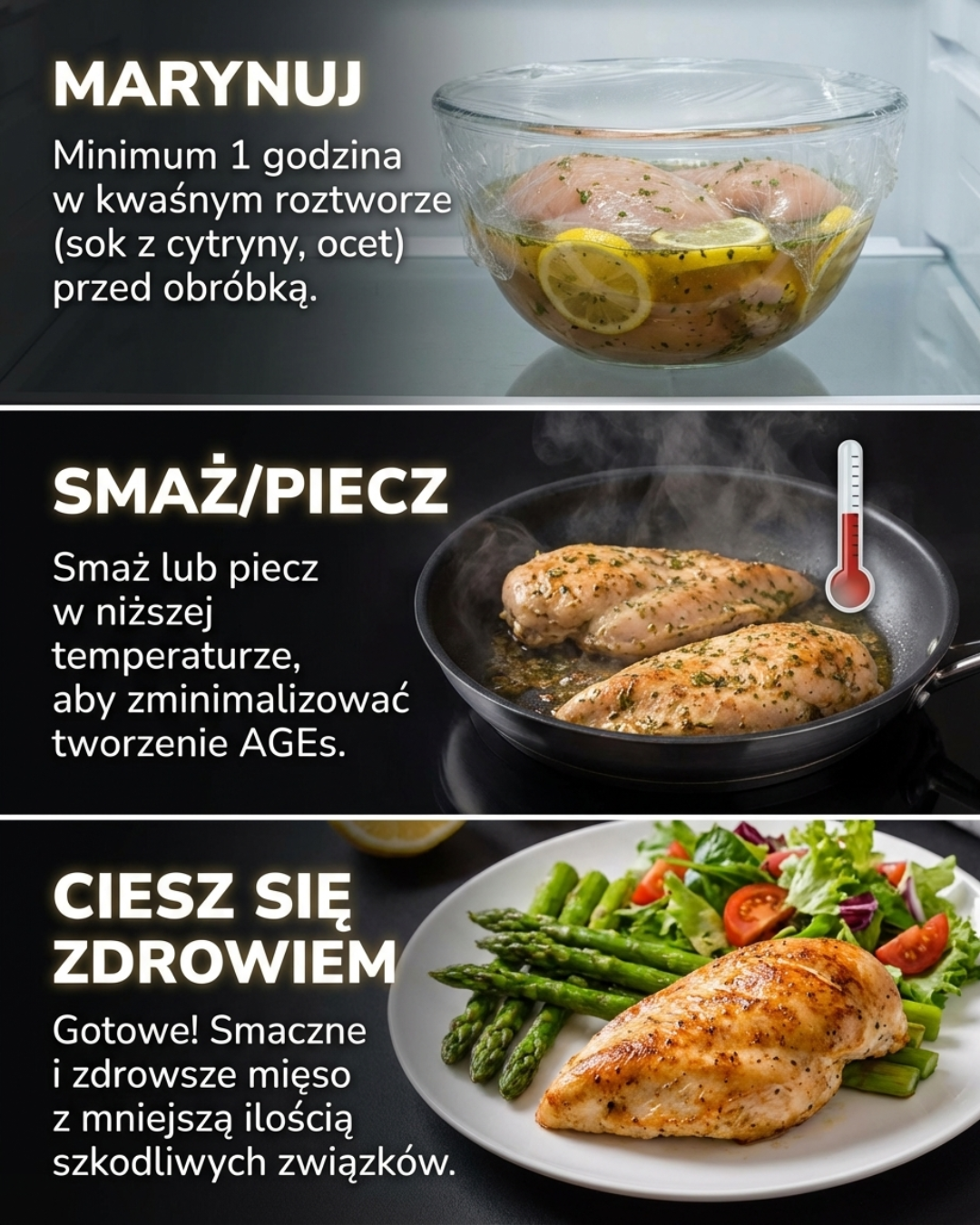 MARYNUJ

Minimum 1 godzina w kwaśnym roztworze (sok z cytryny, ocet) przed obróbką.

SMAŻ/PIECZ

Smaż lub piecz w niższej temperaturze, aby zminimalizować tworzenie AGEs.

CIESZ SIĘ ZDROWIEM

Gotowe! Smaczne i zdrowsze mięso z mniejszą ilością szkodliwych związków.