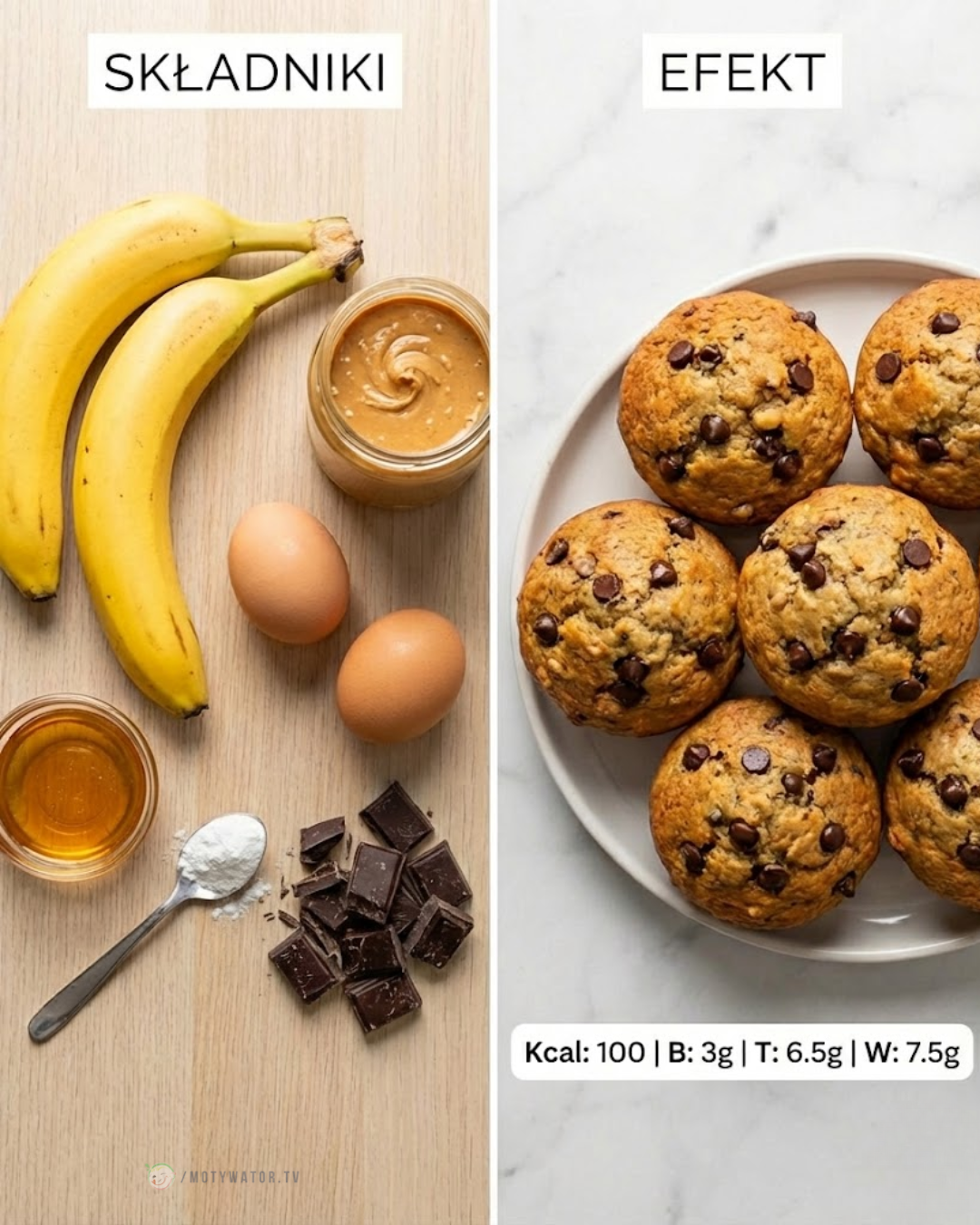 SKŁADNIKI

/MOTYWATOR.TV

EFEKT

Kcal: 100 | B: 3g | T: 6.5g | W: 7.5g