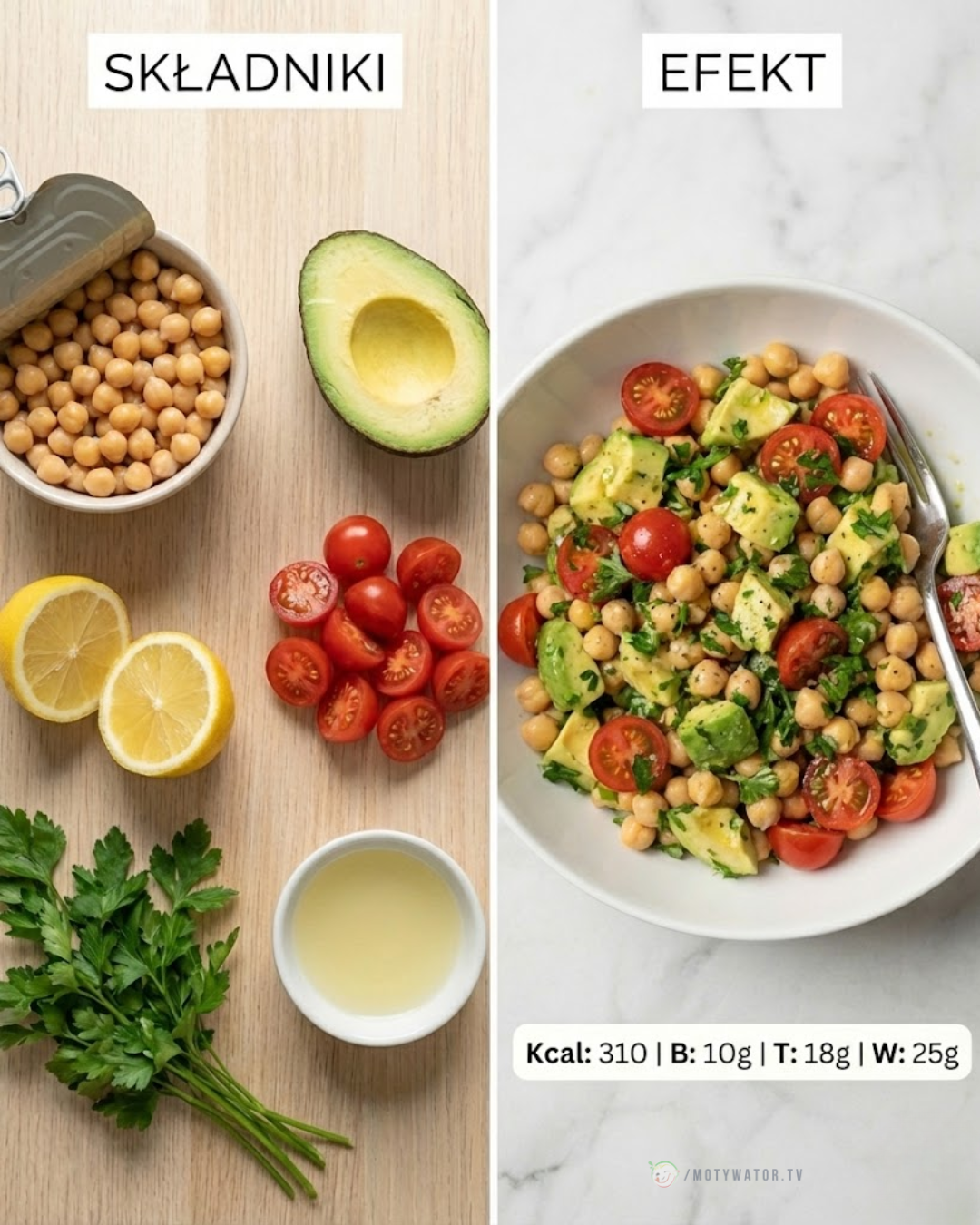 SKŁADNIKI

EFEKT

Kcal: 310 | B: 10g | T: 18g | W: 25g

/MOTYWATOR.TV