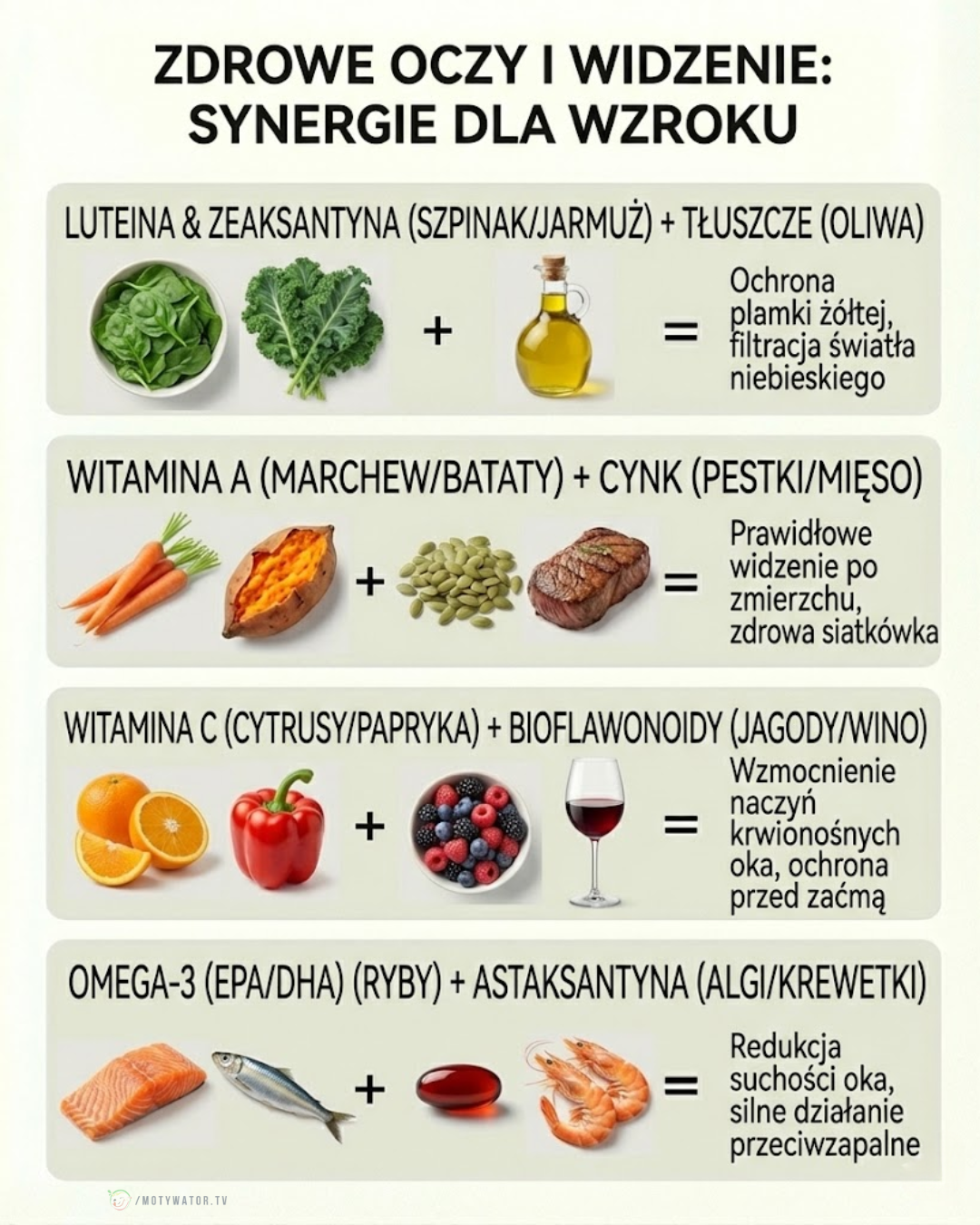 ZDROWE OCZY I WIDZENIE: SYNERGIE DLA WZROKU

LUTEINA & ZEAKSANTYNA (SZPINAK/JARMUŻ) + TŁUSZCZE (OLIWA)

+ =

Ochrona plamki żółtej, filtracja światła niebieskiego

WITAMINA A (MARCHEW/BATATY) + CYNK (PESTKI/MIĘSO)

+ =

Prawidłowe widzenie po zmierzchu, zdrowa siatkówka

WITAMINA C (CYTRUSY/PAPRYKA) + BIOFLAWONOIDY (JAGODY/WINO)

+ =

Wzmocnienie naczyń krwionośnych oka, ochrona przed zaćmą

OMEGA-3 (EPA/DHA) (RYBY) + ASTAKSANTYNA (ALGI/KREWETKI)

+ =

Redukcja suchości oka, silne działanie przeciwzapalne

/MOTYWATOR.TV