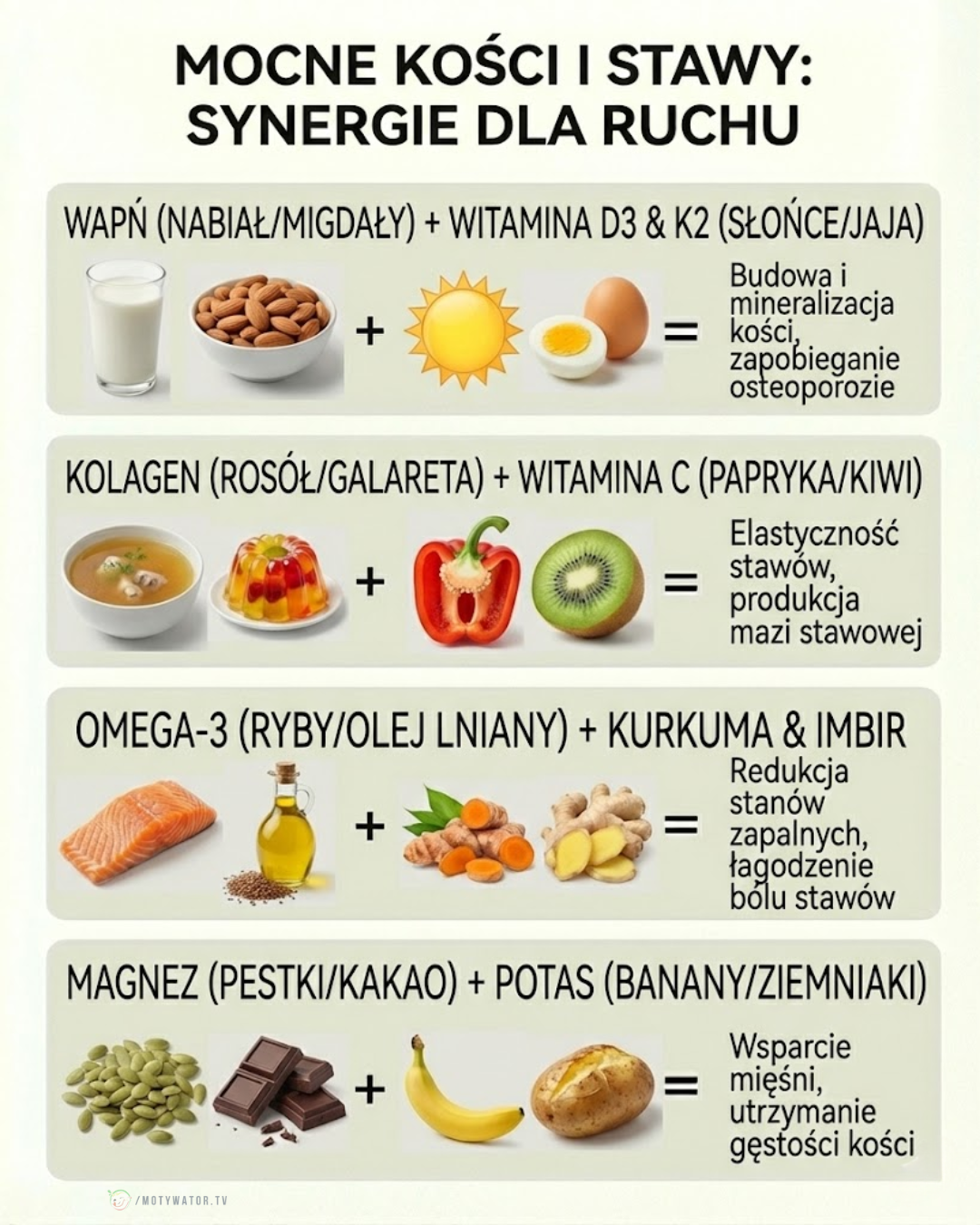 MOCNE KOŚCI I STAWY: SYNERGIE DLA RUCHU

WAPŃ (NABIAŁ/MIGDAŁY) + WITAMINA D3 & K2 (SŁOŃCE/JAJA)

+ =

Budowa i mineralizacja kości, zapobieganie osteoporozie

KOLAGEN (ROSÓŁ/GALARETA) + WITAMINA C (PAPRYKA/KIWI)

+ =

Elastyczność stawów, produkcja mazi stawowej

OMEGA-3 (RYBY/OLEJ LNIANY) + KURKUMA & IMBIR

+ =

Redukcja stanów zapalnych, łagodzenie bólu stawów

MAGNEZ (PESTKI/KAKAO) + POTAS (BANANY/ZIEMNIAKI)

+ =

Wsparcie mięśni, utrzymanie gęstości kości

/MOTYWATOR.TV