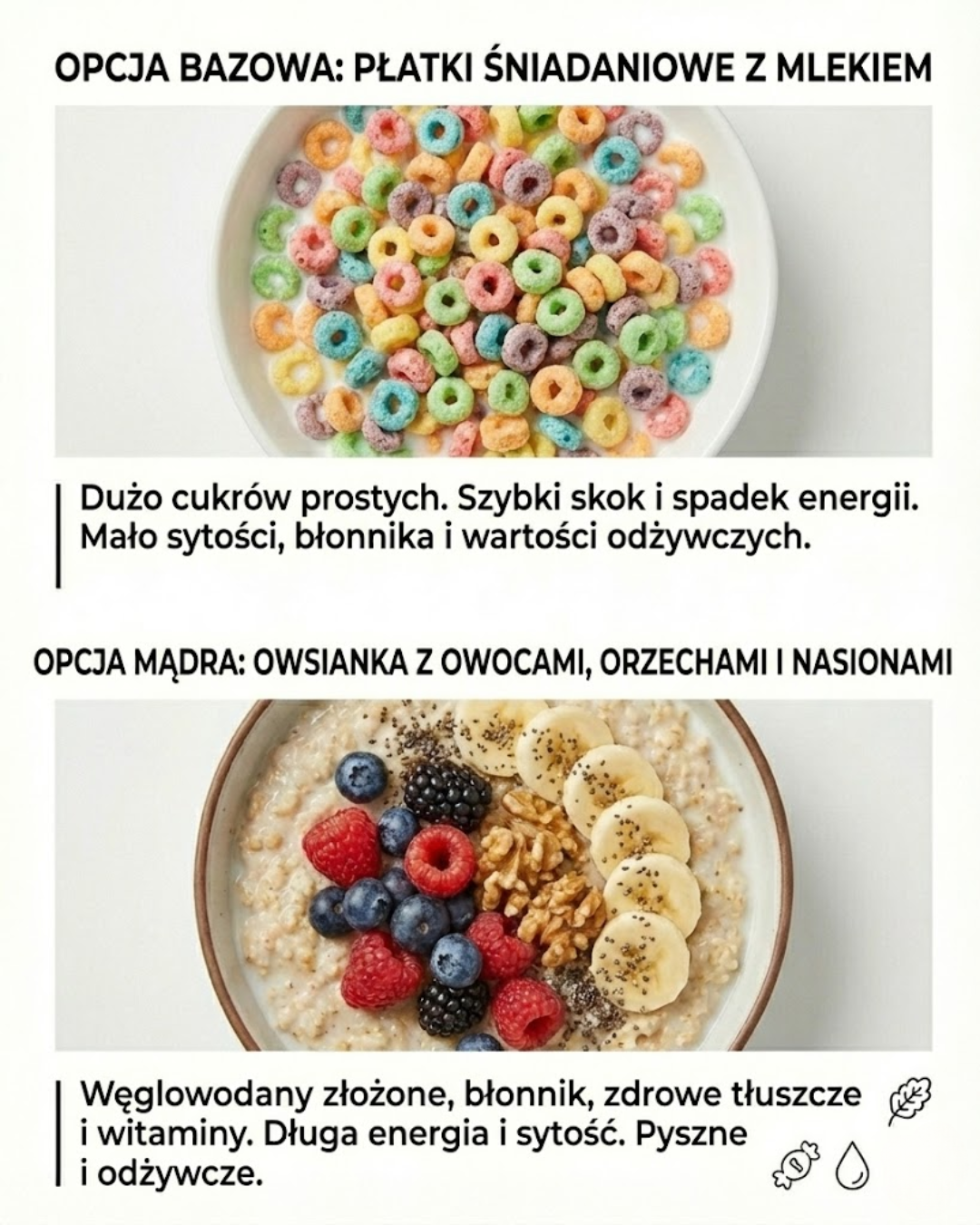 OPCJA BAZOWA: PŁATKI ŚNIADANIOWE Z MLEKIEM

Dużo cukrów prostych. Szybki skok i spadek energii. Mało sytości, błonnika i wartości odżywczych.

OPCJA MĄDRA: OWSIANKA Z OWOCAMI, ORZECHAMI I NASIONAMI

Węglowodany złożone, błonnik, zdrowe tłuszcze i witaminy. Długa energia i sytość. Pyszne i odżywcze.