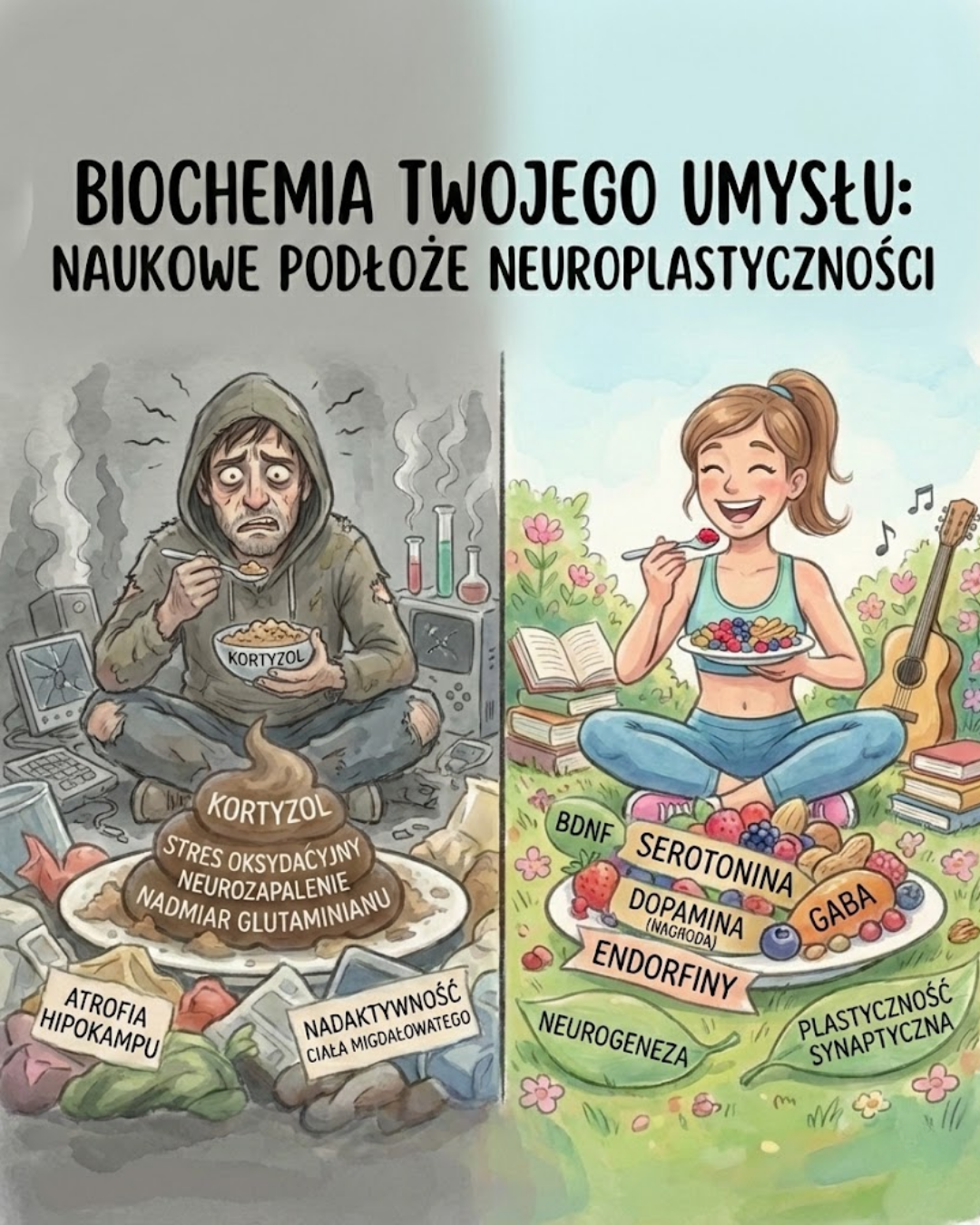 BIOCHEMIA TWOJEGO UMYSŁU:
NAUKOWE PODŁOŻE NEUROPLASTYCZNOŚCI

KORTYZOL

KORTYZOL
STRES OKSYDACYJNY
NEUROZAPALENIE
NADMIAR GLUTAMINIANU

ATROFIA HIPOKAMPU

NADAKTYWNOŚĆ CIAŁA MIGDAŁOWATEGO

BDNF
SEROTONINA
DOPAMINA (NAGRODA)
GABA
ENDORFINY
NEUROGENEZA
PLASTYCZNOŚĆ SYNAPTYCZNA