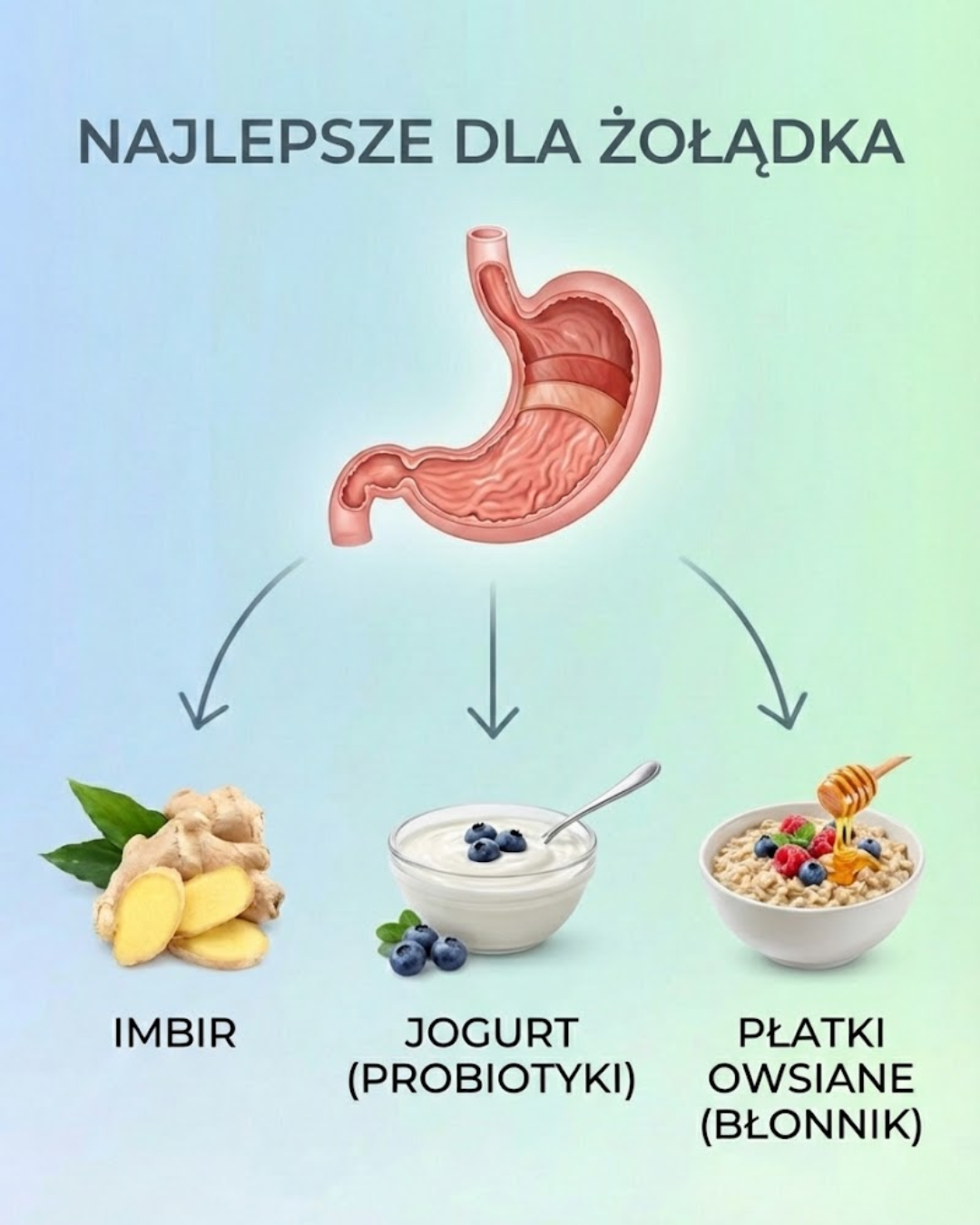 NAJLEPSZE DLA ŻOŁĄDKA

IMBIR

JOGURT (PROBIOTYKI)

PŁATKI OWSIANE (BŁONNIK)