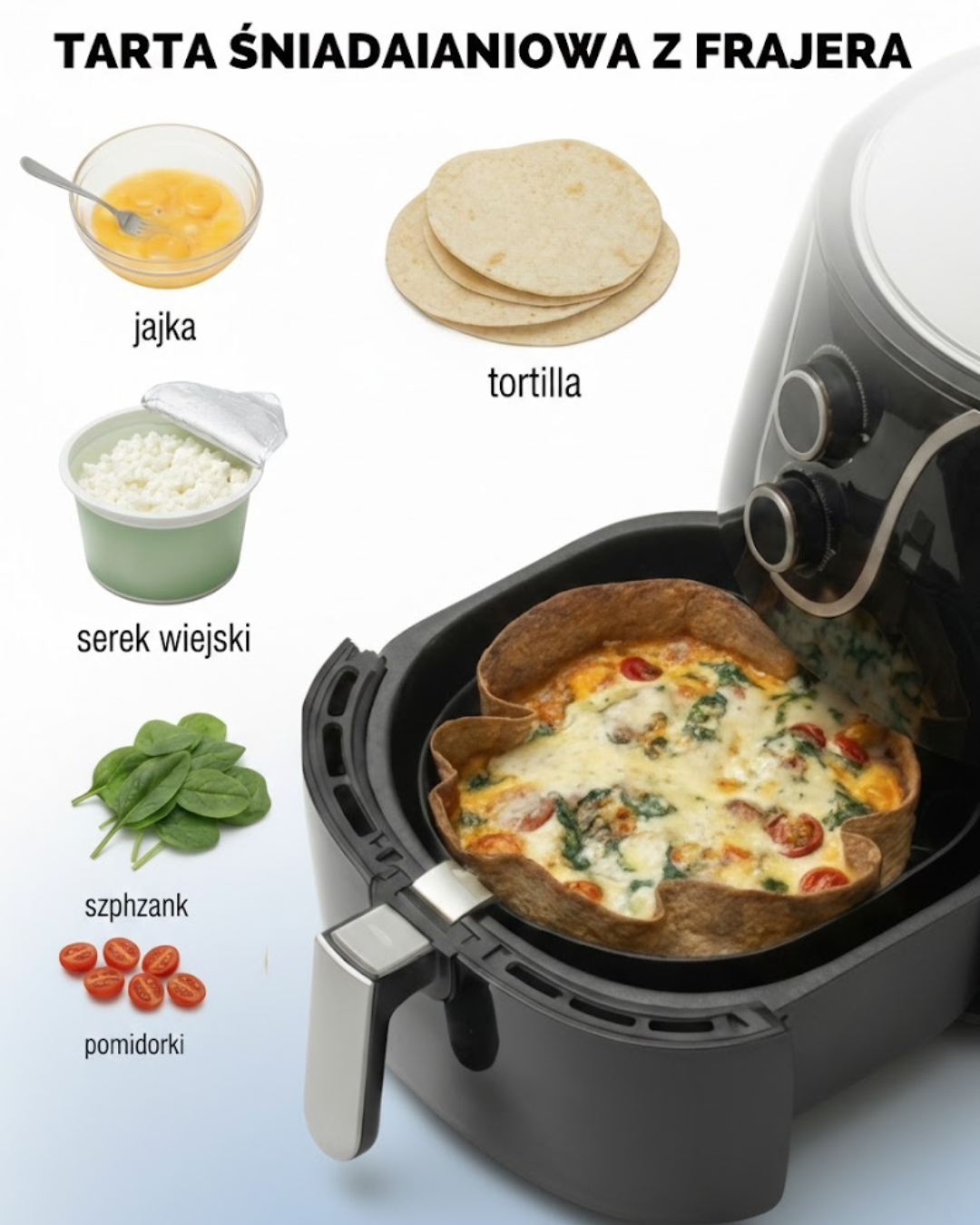 TARTA ŚNIADAIANIOWA Z FRAJERA

jajka

tortilla

serek wiejski

szphzank

pomidorki