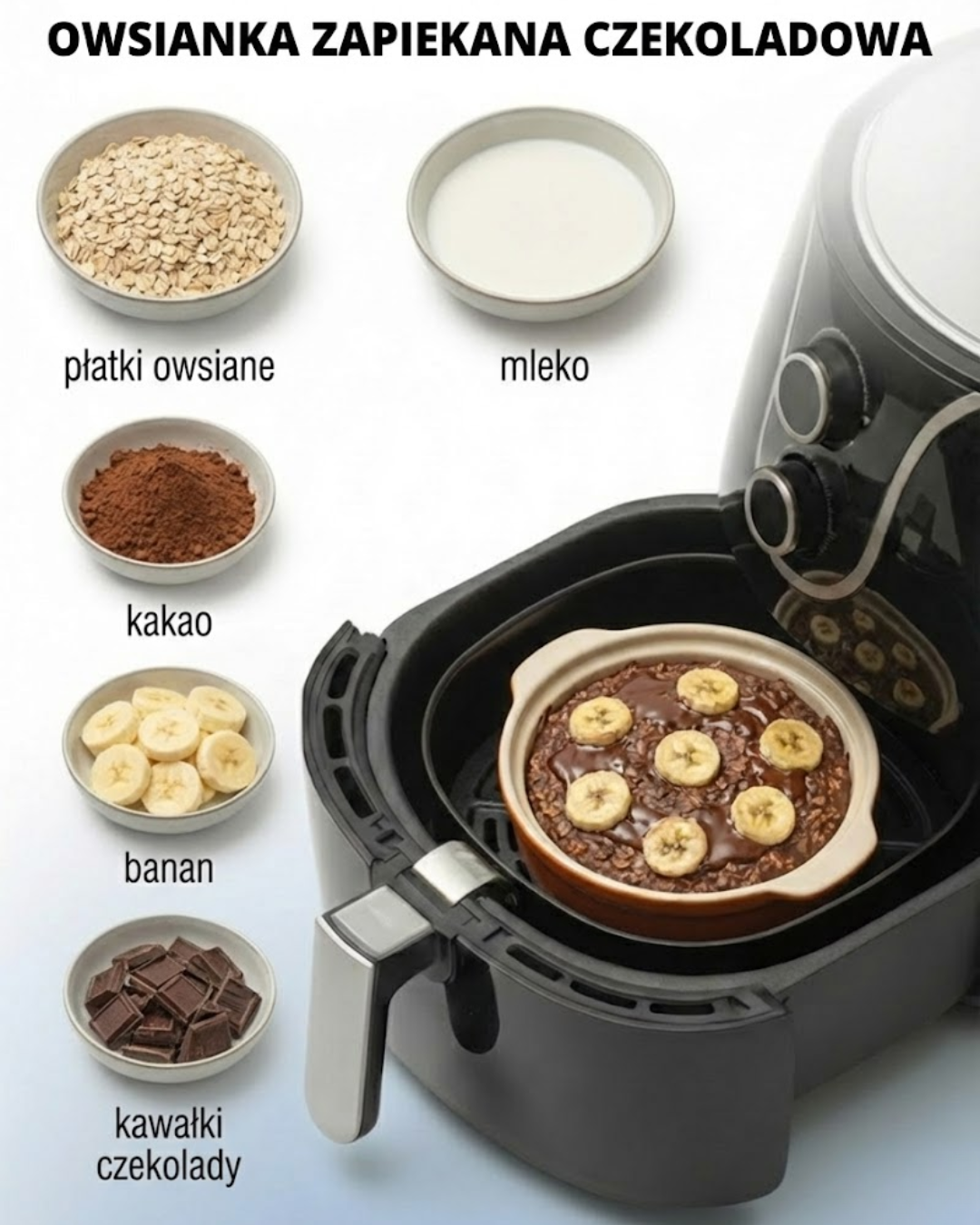 OWSIANKA ZAPIEKANA CZEKOLADOWA

płatki owsiane

mleko

kakao

banan

kawałki czekolady