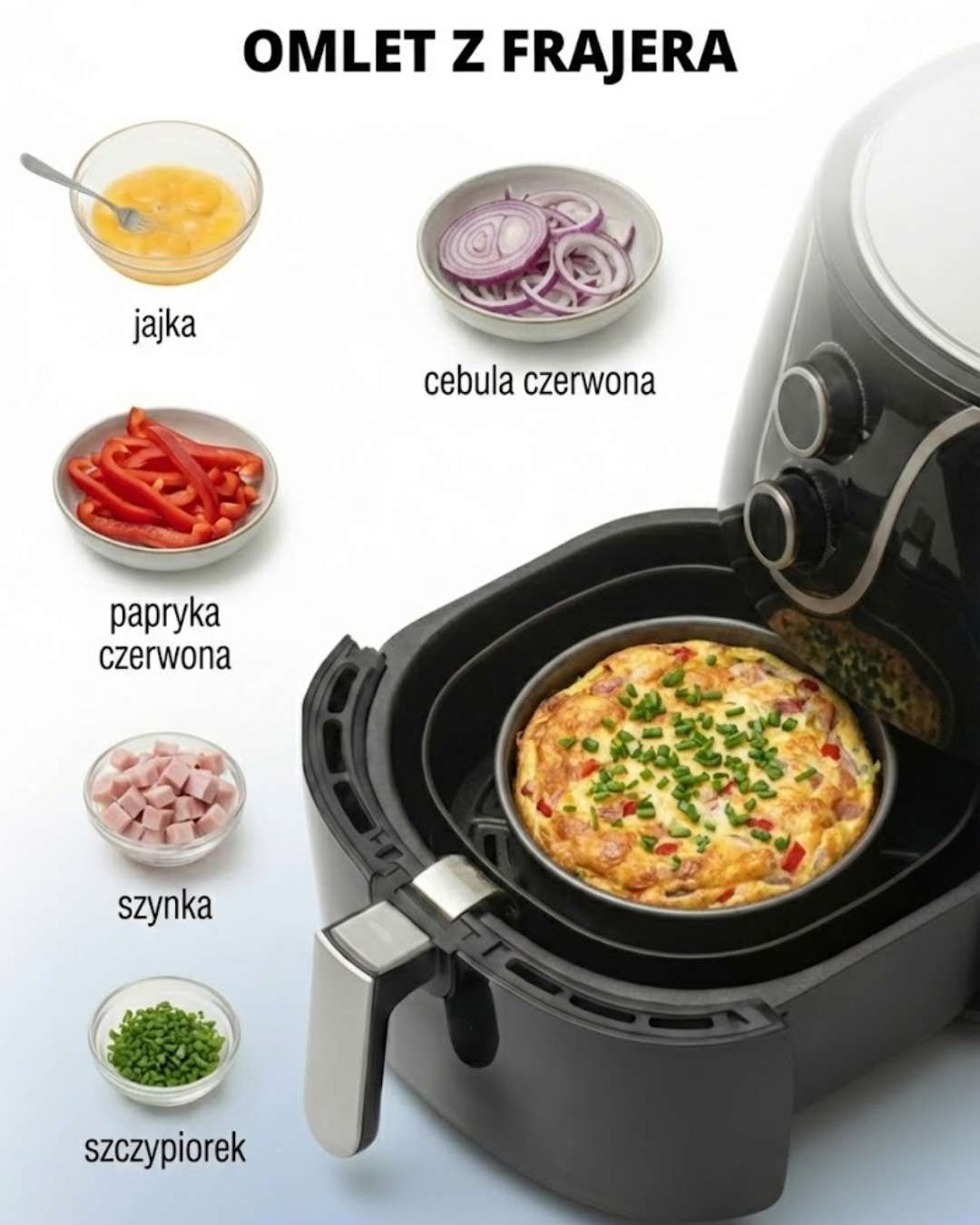 OMLET Z FRAJERA

jajka

cebula czerwona

papryka czerwona

szynka

szczypiorek