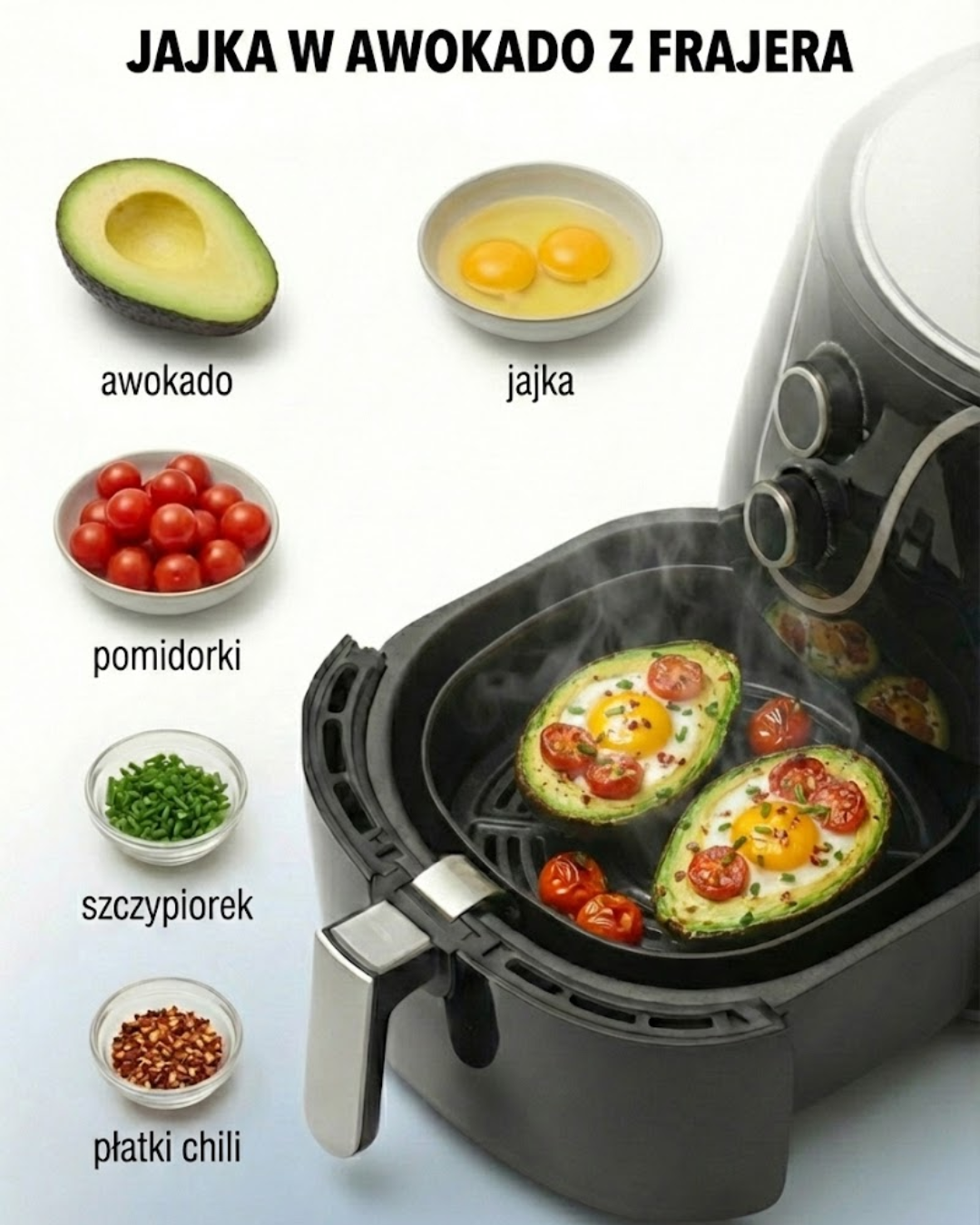 JAJKA W AWOKADO Z FRAJERA

awokado

jajka

pomidorki

szczypiorek

płatki chili