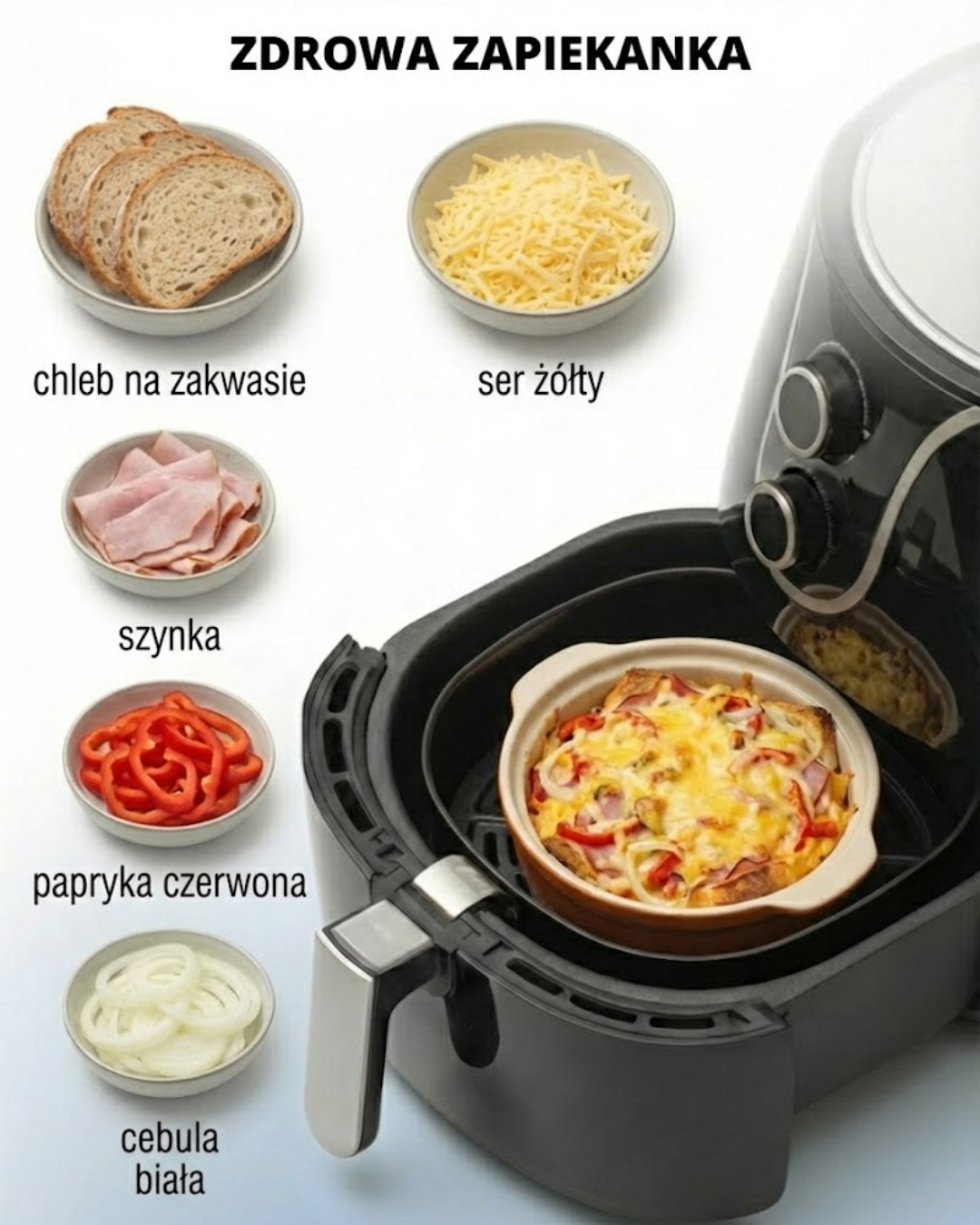 ZDROWA ZAPIEKANKA

chleb na zakwasie

ser żółty

szynka

papryka czerwona

cebula biała