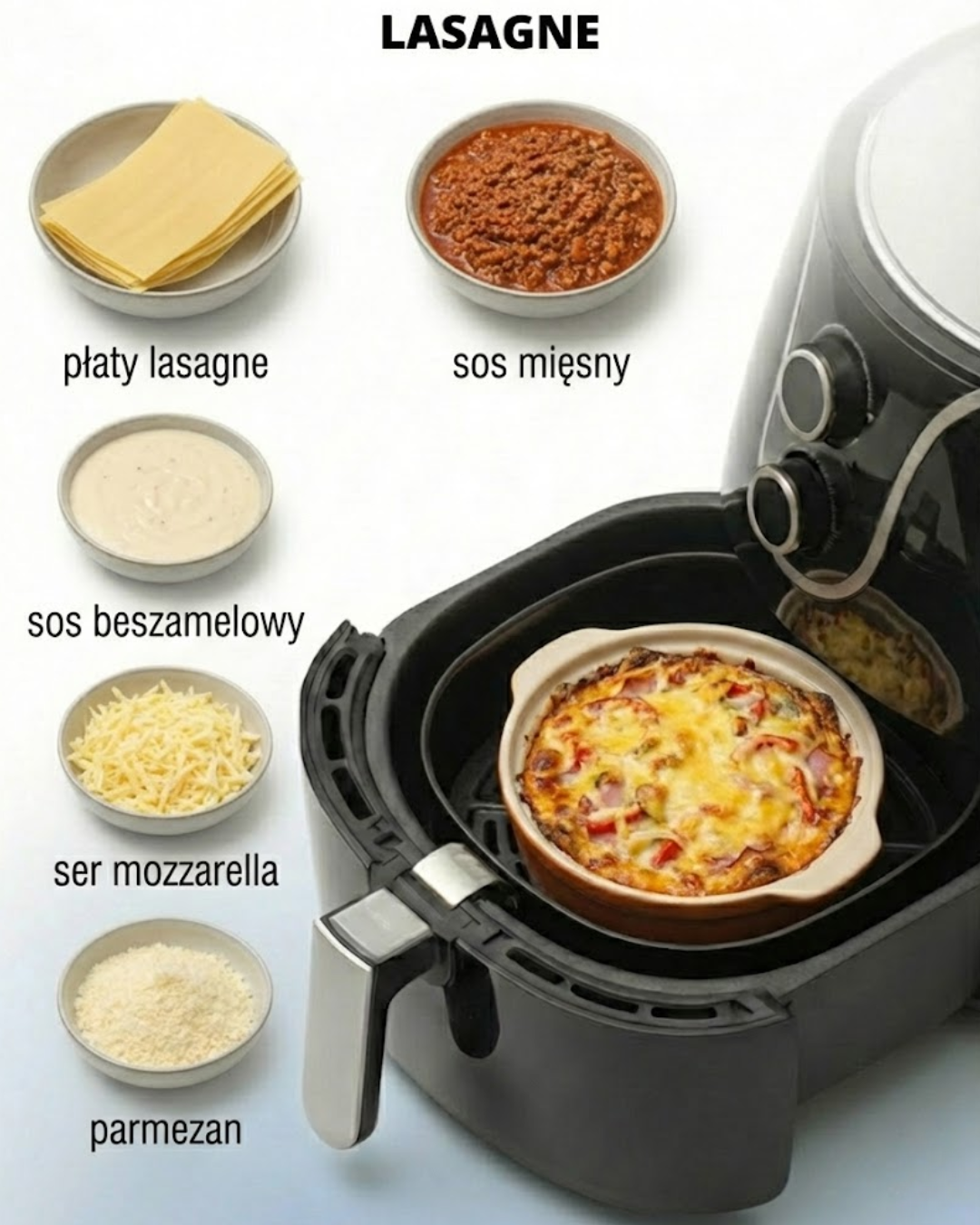 LASAGNE

płaty lasagne

sos mięsny

sos beszamelowy

ser mozzarella

parmezan