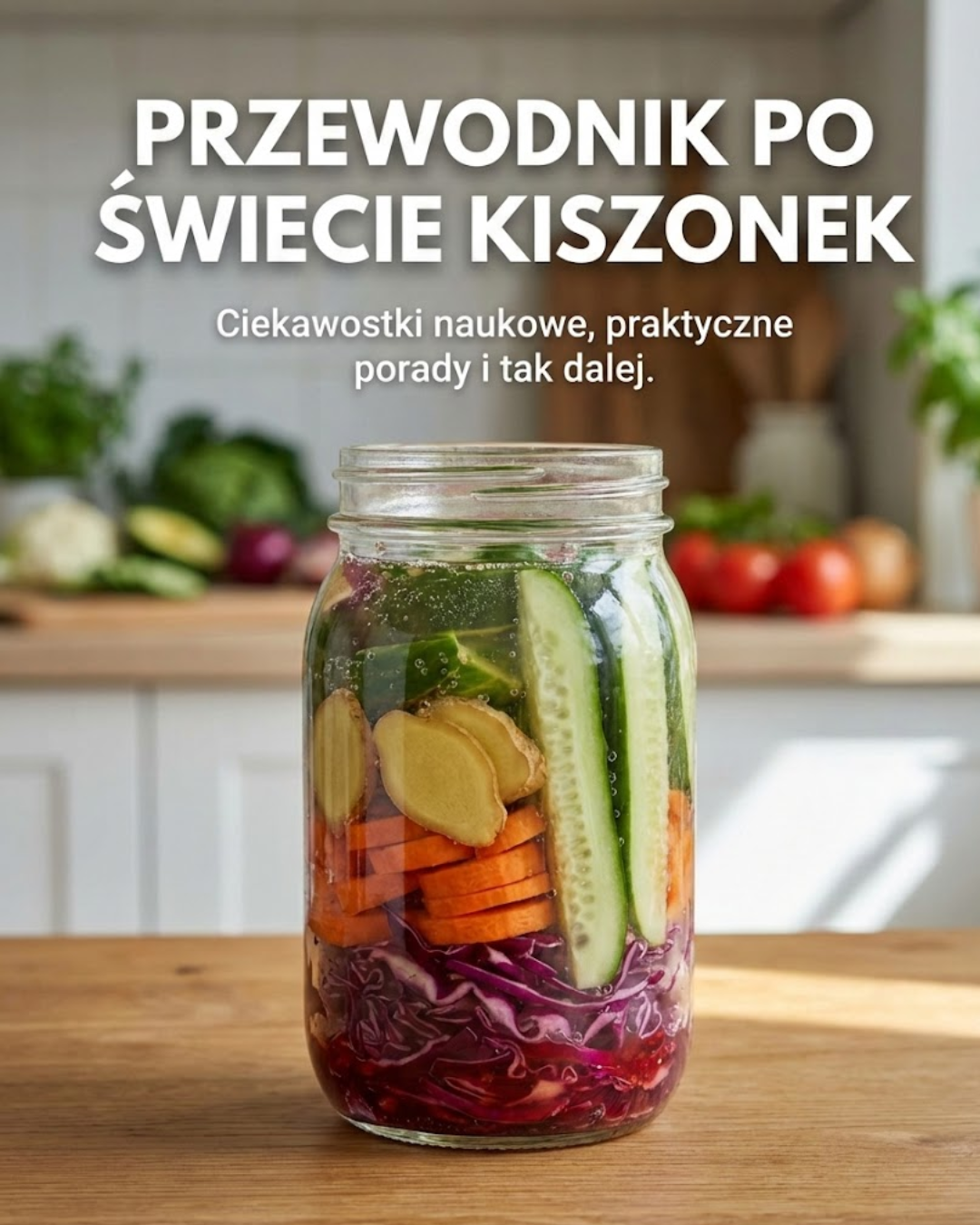 PRZEWODNIK PO ŚWIECIE KISZONEK

Ciekawostki naukowe, praktyczne porady i tak dalej.