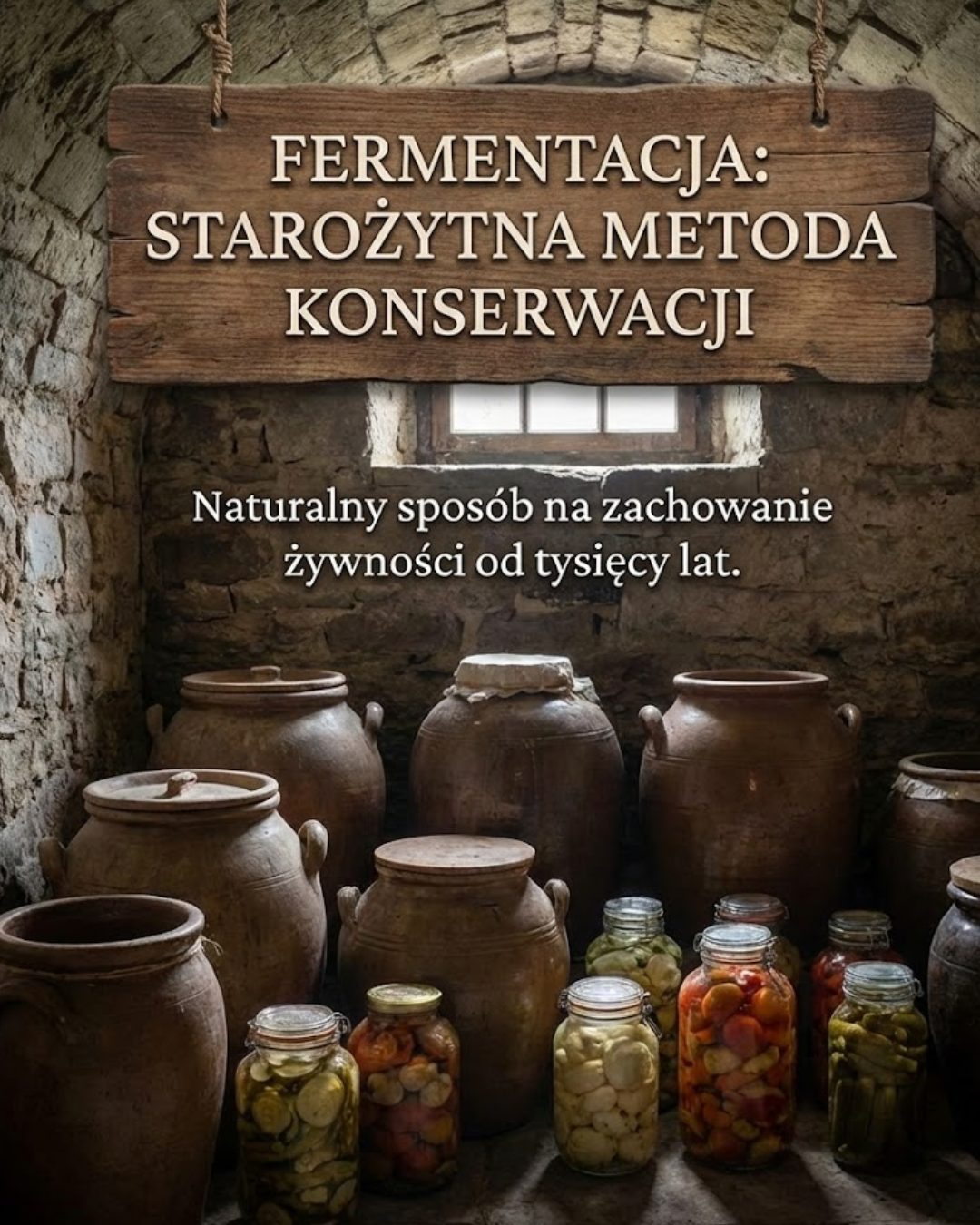 FERMENTACJA:
STAROŻYTNA METODA
KONSERWACJI

Naturalny sposób na zachowanie żywności od tysięcy lat.